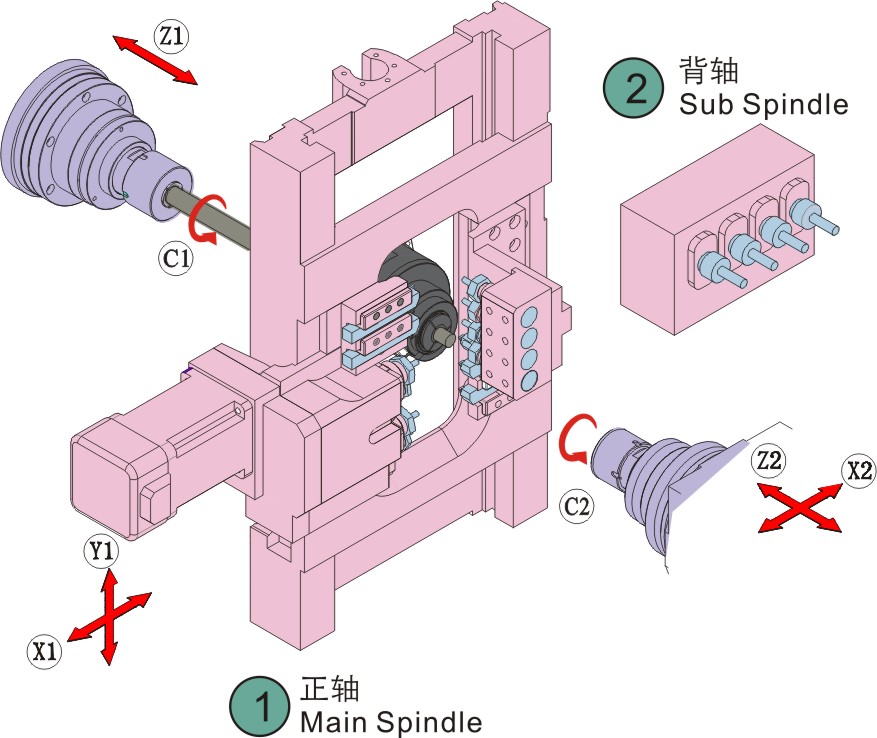 Z1

2 背轴
Sub Spindle

C1

C2

Z2

X2

Y1

X1

1 正轴
Main Spindle